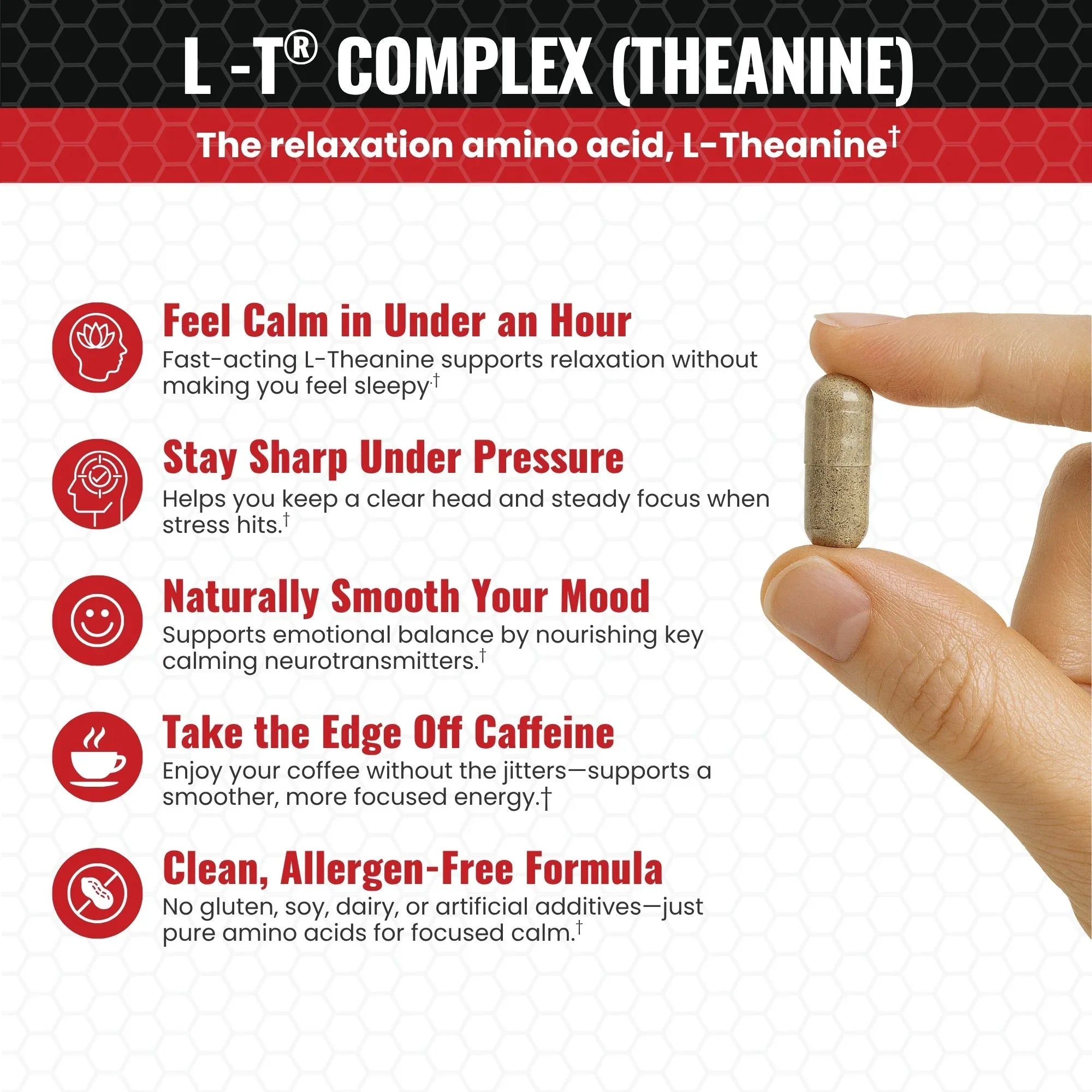 L -T® COMPLEX (THEANINE)

The relaxation amino acid, L-Theanine†

Feel Calm in Under an Hour
Fast-acting L-Theanine supports relaxation without making you feel sleepy.†

Stay Sharp Under Pressure
Helps you keep a clear head and steady focus when stress hits.†

Naturally Smooth Your Mood
Supports emotional balance by nourishing key calming neurotransmitters.†

Take the Edge Off Caffeine
Enjoy your coffee without the jitters—supports a smoother, more focused energy.†

Clean, Allergen-Free Formula
No gluten, soy, dairy, or artificial additives—just pure amino acids for focused calm.†